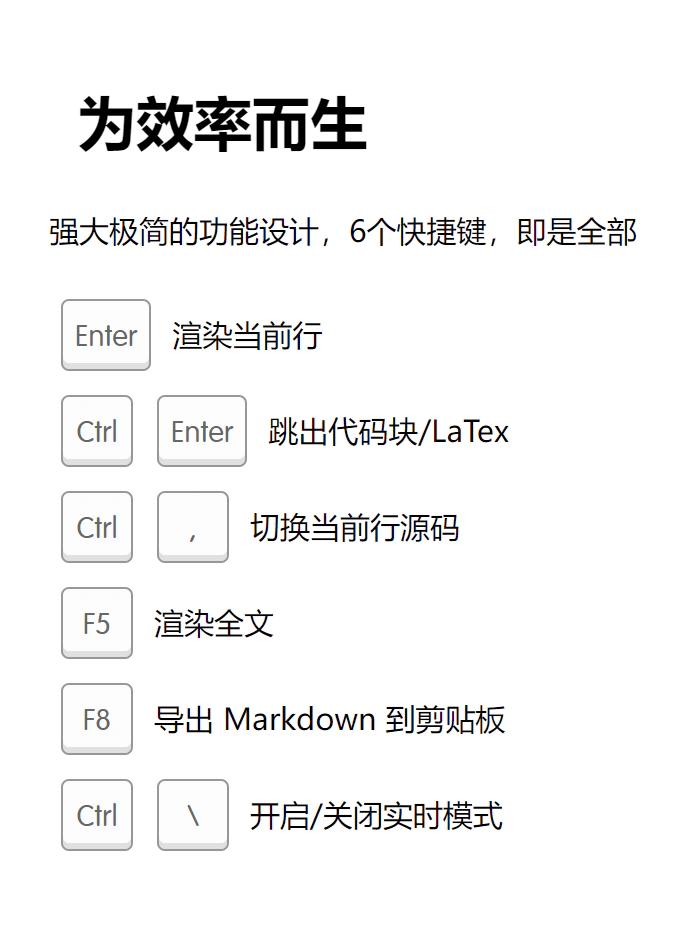 为效率而生

强大极简的功能设计，6个快捷键，即是全部

Enter 渲染当前行

Ctrl Enter 跳出代码块/LaTex

Ctrl , 切换当前行源码

F5 渲染全文

F8 导出 Markdown 到剪贴板

Ctrl \ 开启/关闭实时模式